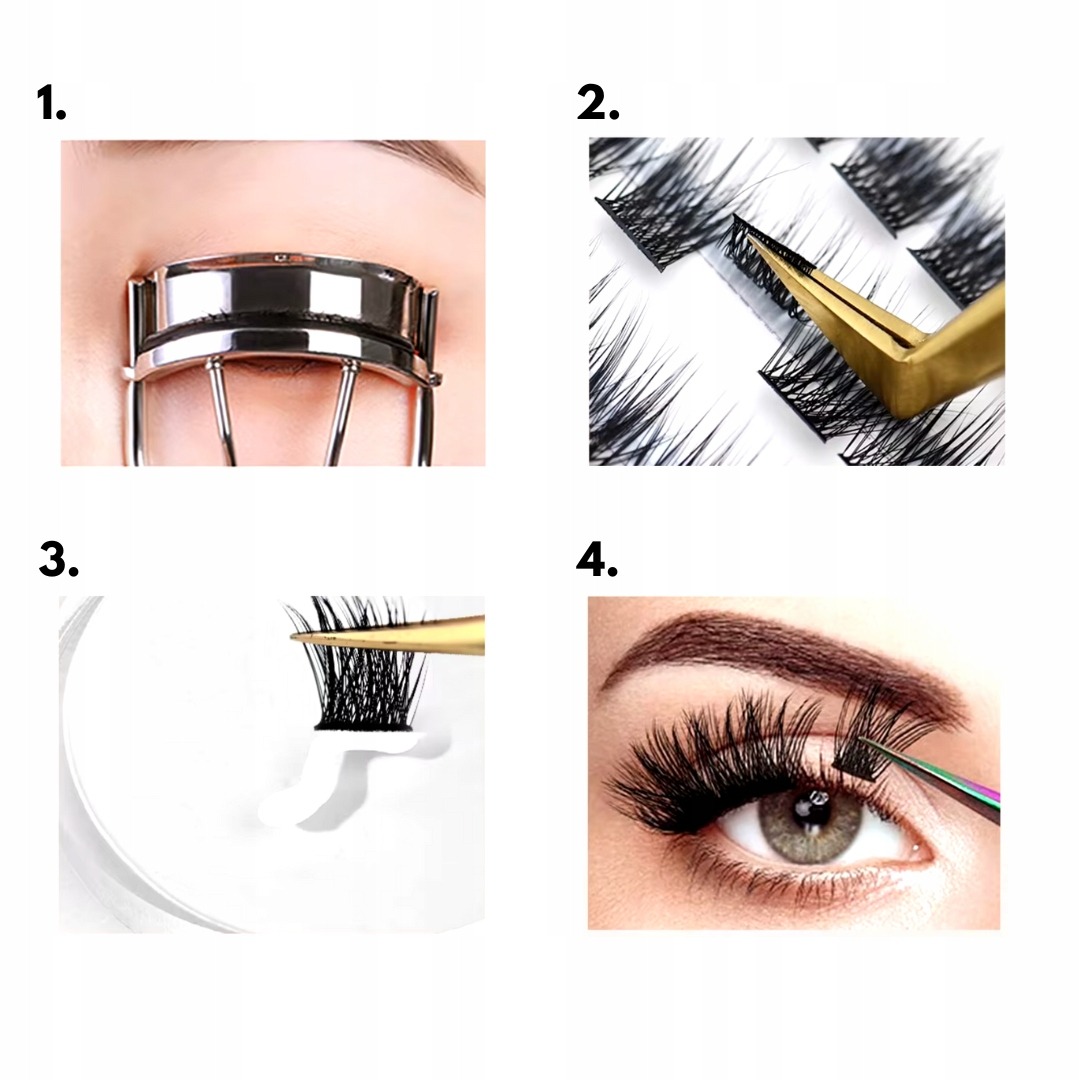 1.

2.

3.

4.